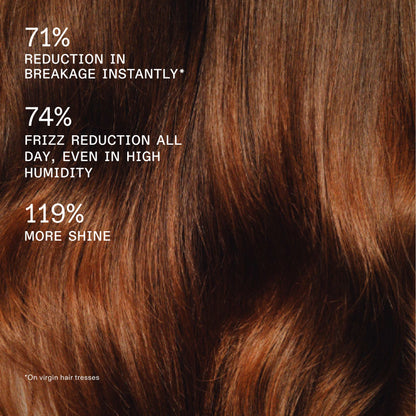 71%
REDUCTION IN BREAKAGE INSTANTLY*

74%
FRIZZ REDUCTION ALL DAY, EVEN IN HIGH HUMIDITY

119%
MORE SHINE

*On virgin hair tresses